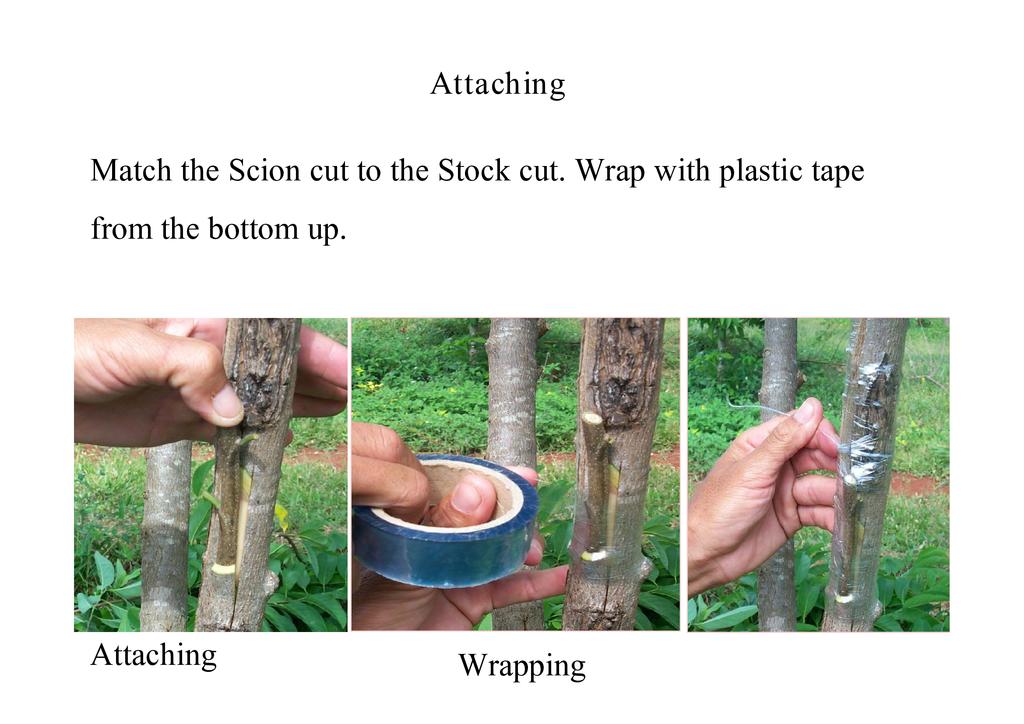 Attaching

Match the Scion cut to the Stock cut. Wrap with plastic tape from the bottom up.

Attaching

Wrapping