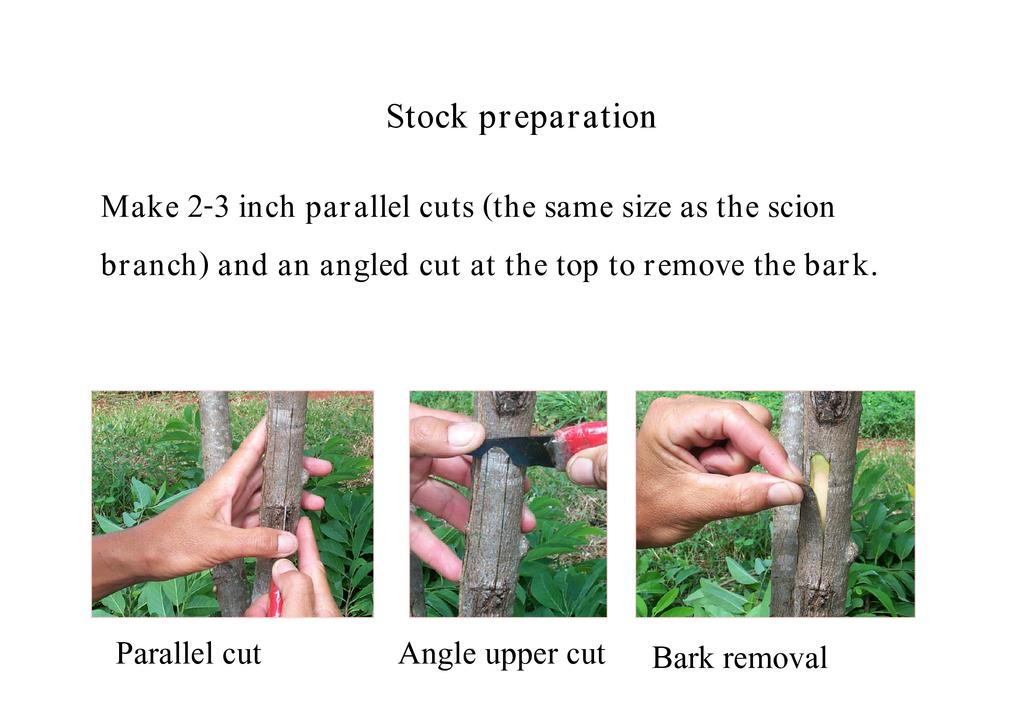 Stock preparation

Make 2-3 inch parallel cuts (the same size as the scion branch) and an angled cut at the top to remove the bark.

Parallel cut

Angle upper cut

Bark removal