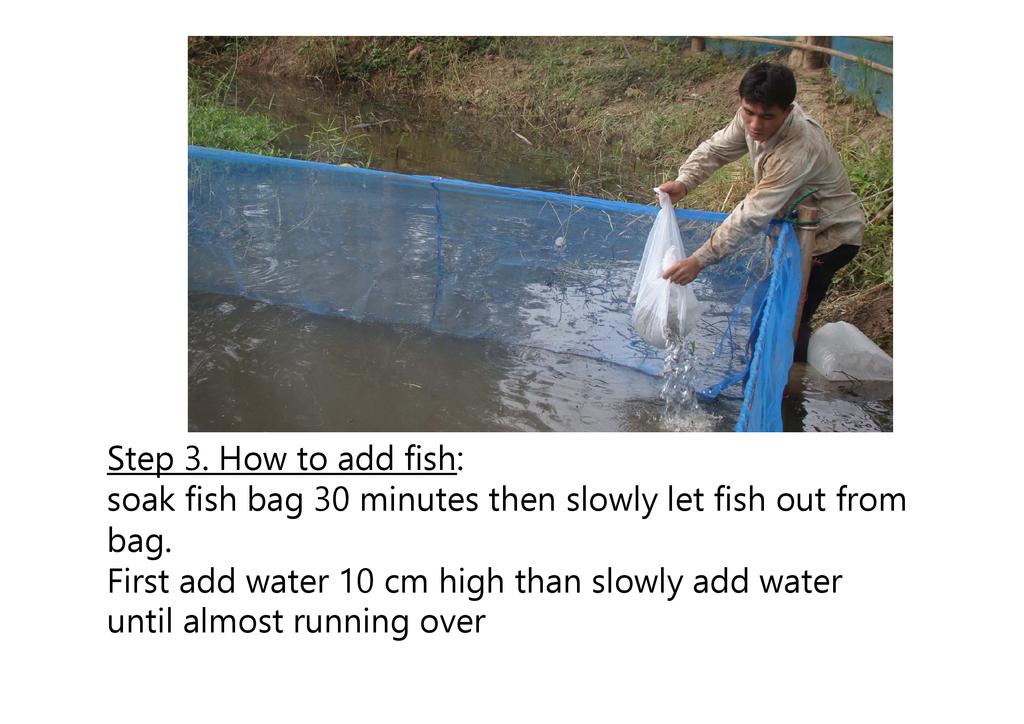 Step 3. How to add fish:
soak fish bag 30 minutes then slowly let fish out from bag.
First add water 10 cm high than slowly add water until almost running over