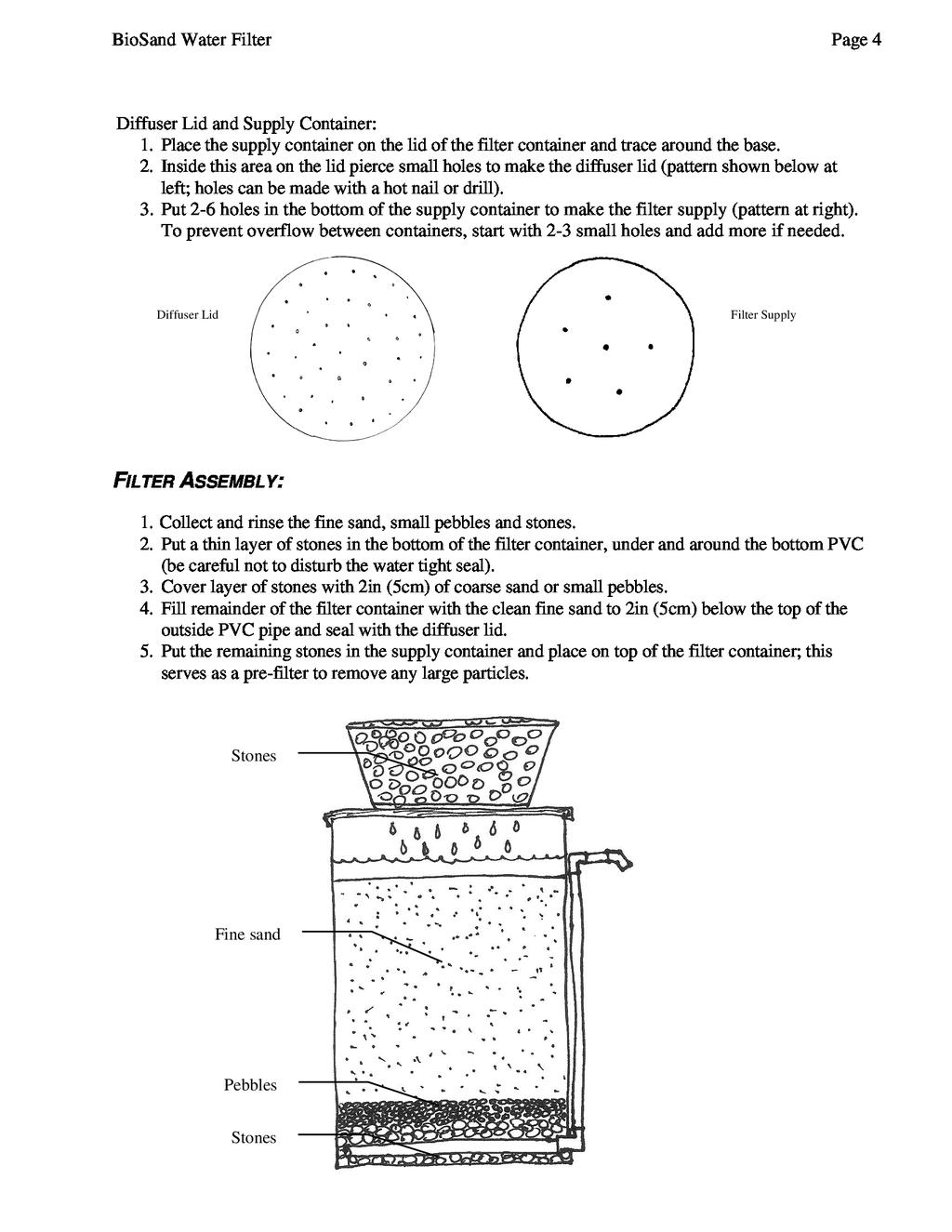 BioSand Water Filter

Page 4

Diffuser Lid and Supply Container:

1. Place the supply container on the lid of the filter container and trace around the base.
2. Inside this area on the lid pierce small holes to make the diffuser lid (pattern shown below at left; holes can be made with a hot nail or drill).
3. Put 2-6 holes in the bottom of the supply container to make the filter supply (pattern at right). To prevent overflow between containers, start with 2-3 small holes and add more if needed.

Diffuser Lid

Filter Supply

FILTER ASSEMBLY:

1. Collect and rinse the fine sand, small pebbles and stones.
2. Put a thin layer of stones in the bottom of the filter container, under and around the bottom PVC (be careful not to disturb the water tight seal).
3. Cover layer of stones with 2in (5cm) of coarse sand or small pebbles.
4. Fill remainder of the filter container with the clean fine sand to 2in (5cm) below the top of the outside PVC pipe and seal with the diffuser lid.
5. Put the remaining stones in the supply container and place on top of the filter container; this serves as a pre-filter to remove any large particles.

Stones

Fine sand

Pebbles

Stones