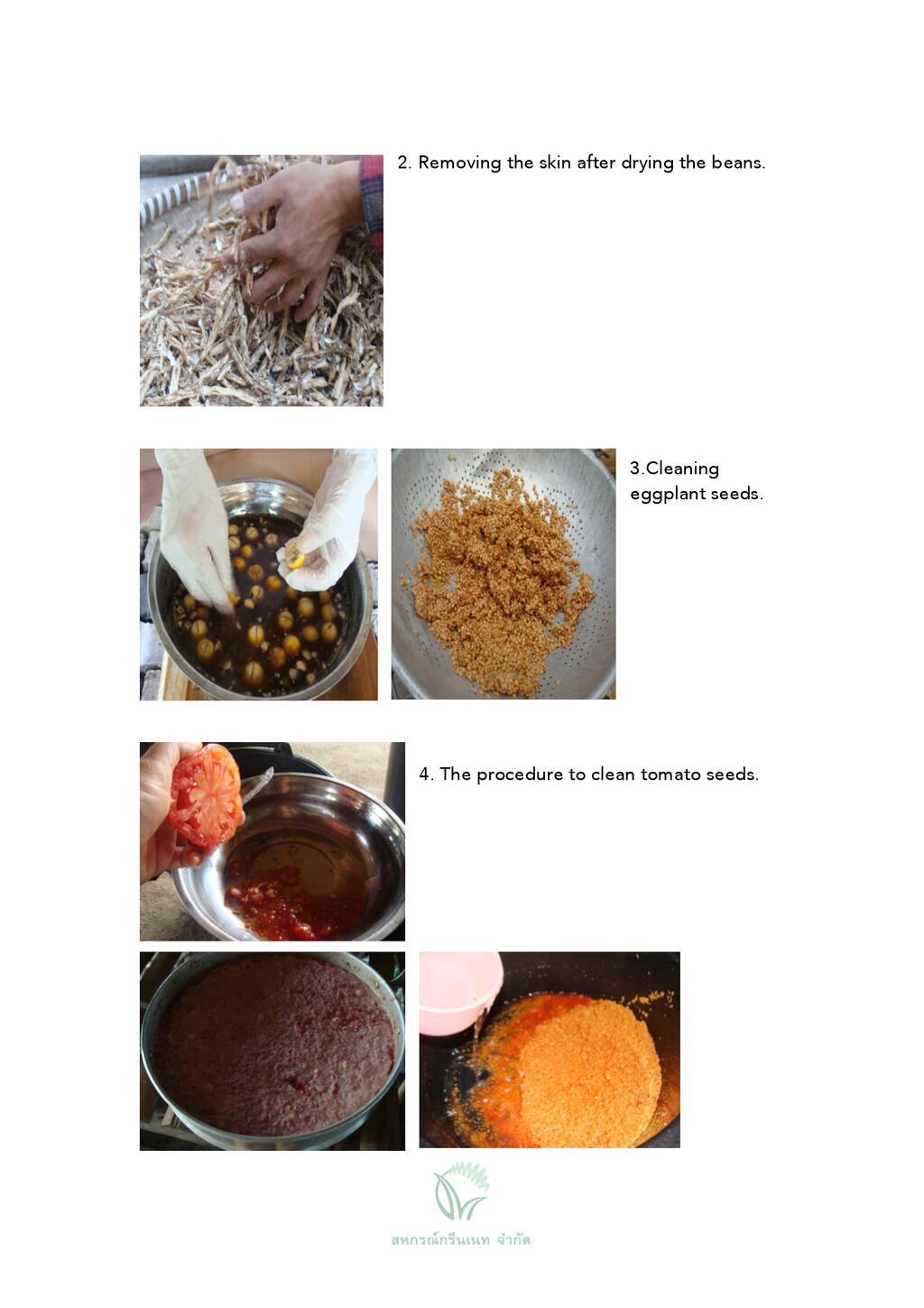 2. Removing the skin after drying the beans.

3.Cleaning eggplant seeds.

4. The procedure to clean tomato seeds.

สหกรณ์กรีนเนท จำกัด