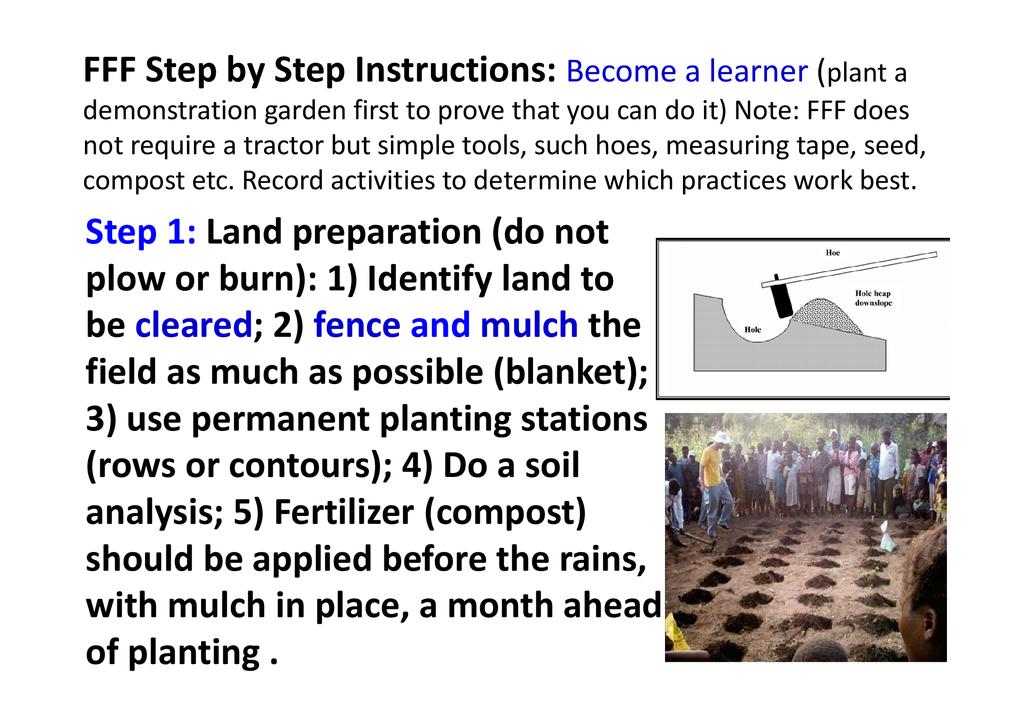 FFF Step by Step Instructions: Become a learner (plant a demonstration garden first to prove that you can do it) Note: FFF does not require a tractor but simple tools, such hoes, measuring tape, seed, compost etc. Record activities to determine which practices work best.

Step 1: Land preparation (do not plow or burn): 1) Identify land to be cleared; 2) fence and mulch the field as much as possible (blanket); 3) use permanent planting stations (rows or contours); 4) Do a soil analysis; 5) Fertilizer (compost) should be applied before the rains, with mulch in place, a month ahead of planting .

Hoe
Hole heap downslope
Hole