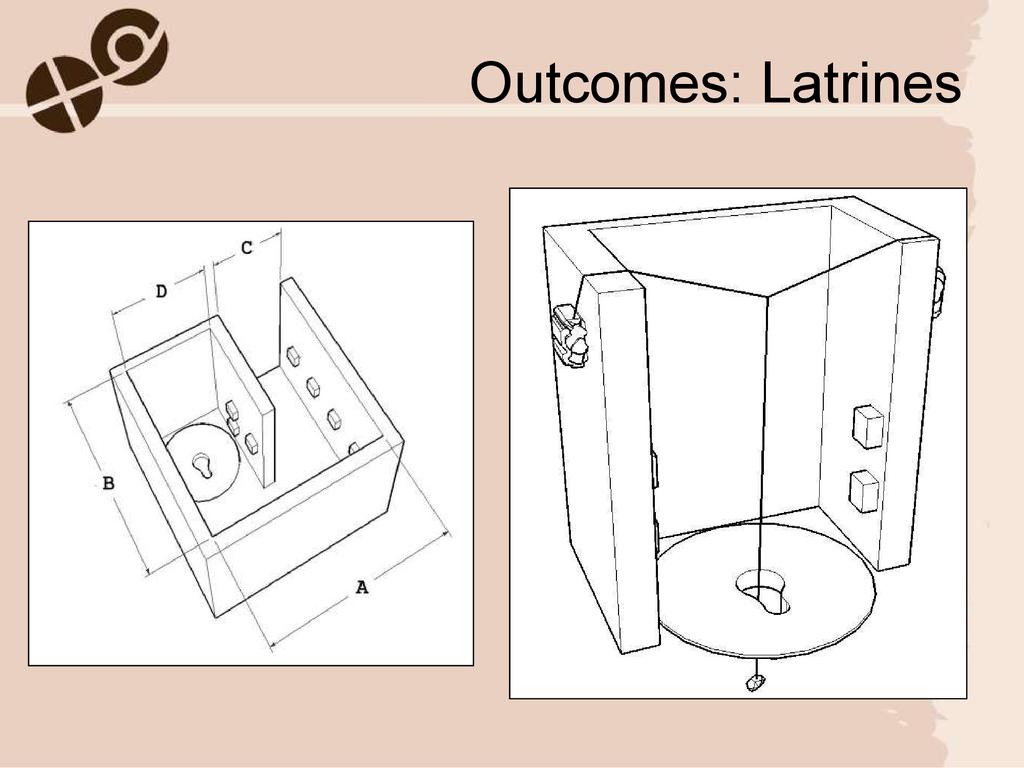 Outcomes: Latrines

C
D
B
A