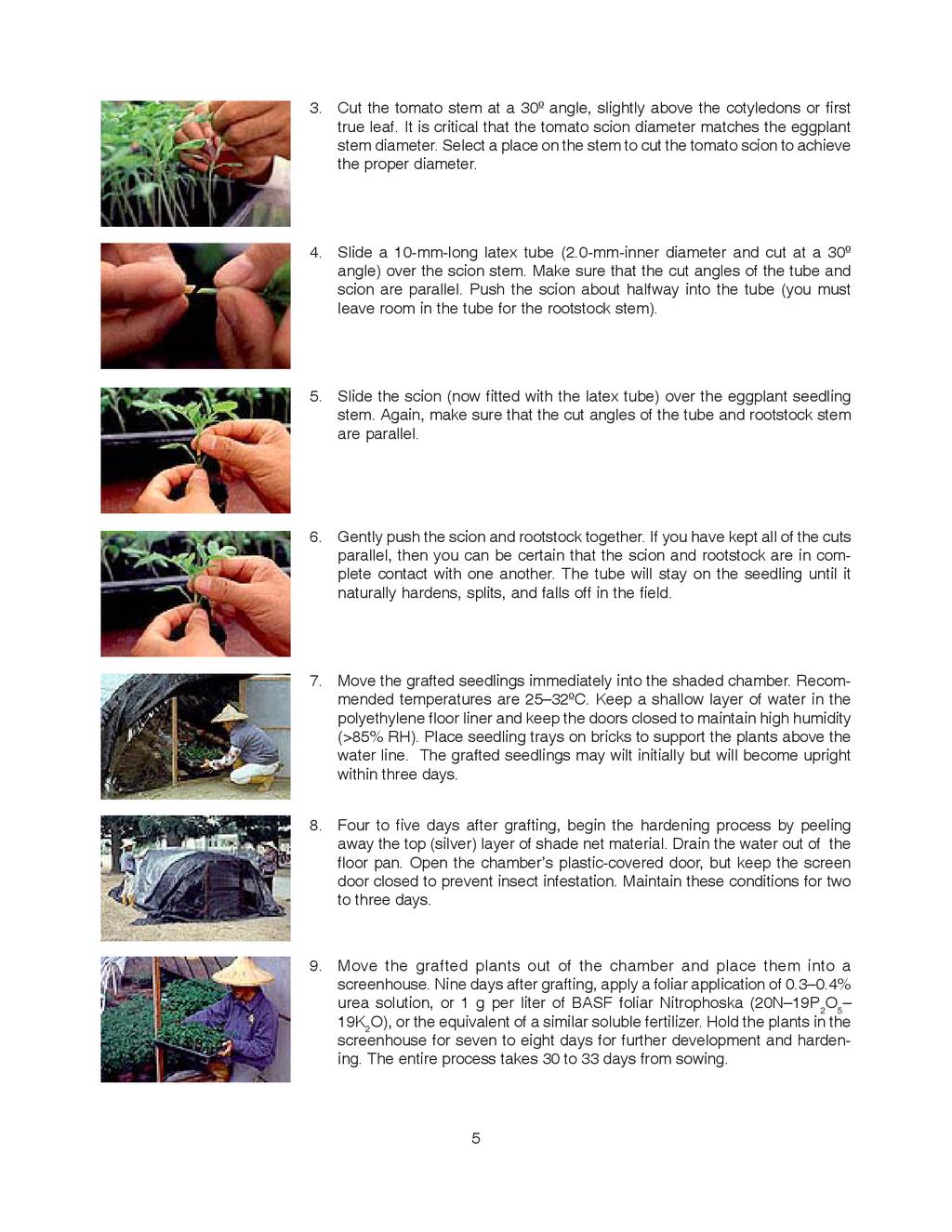 3. Cut the tomato stem at a 30º angle, slightly above the cotyledons or first true leaf. It is critical that the tomato scion diameter matches the eggplant stem diameter. Select a place on the stem to cut the tomato scion to achieve the proper diameter.

4. Slide a 10-mm-long latex tube (2.0-mm-inner diameter and cut at a 30º angle) over the scion stem. Make sure that the cut angles of the tube and scion are parallel. Push the scion about halfway into the tube (you must leave room in the tube for the rootstock stem).

5. Slide the scion (now fitted with the latex tube) over the eggplant seedling stem. Again, make sure that the cut angles of the tube and rootstock stem are parallel.

6. Gently push the scion and rootstock together. If you have kept all of the cuts parallel, then you can be certain that the scion and rootstock are in complete contact with one another. The tube will stay on the seedling until it naturally hardens, splits, and falls off in the field.

7. Move the grafted seedlings immediately into the shaded chamber. Recommended temperatures are 25–32ºC. Keep a shallow layer of water in the polyethylene floor liner and keep the doors closed to maintain high humidity (>85% RH). Place seedling trays on bricks to support the plants above the water line. The grafted seedlings may wilt initially but will become upright within three days.

8. Four to five days after grafting, begin the hardening process by peeling away the top (silver) layer of shade net material. Drain the water out of the floor pan. Open the chamber's plastic-covered door, but keep the screen door closed to prevent insect infestation. Maintain these conditions for two to three days.

9. Move the grafted plants out of the chamber and place them into a screenhouse. Nine days after grafting, apply a foliar application of 0.3–0.4% urea solution, or 1 g per liter of BASF foliar Nitrophoska (20N–19$P_2O_5$–19$K_2O$), or the equivalent of a similar soluble fertilizer. Hold the plants in the screenhouse for seven to eight days for further development and hardening. The entire process takes 30 to 33 days from sowing.

5