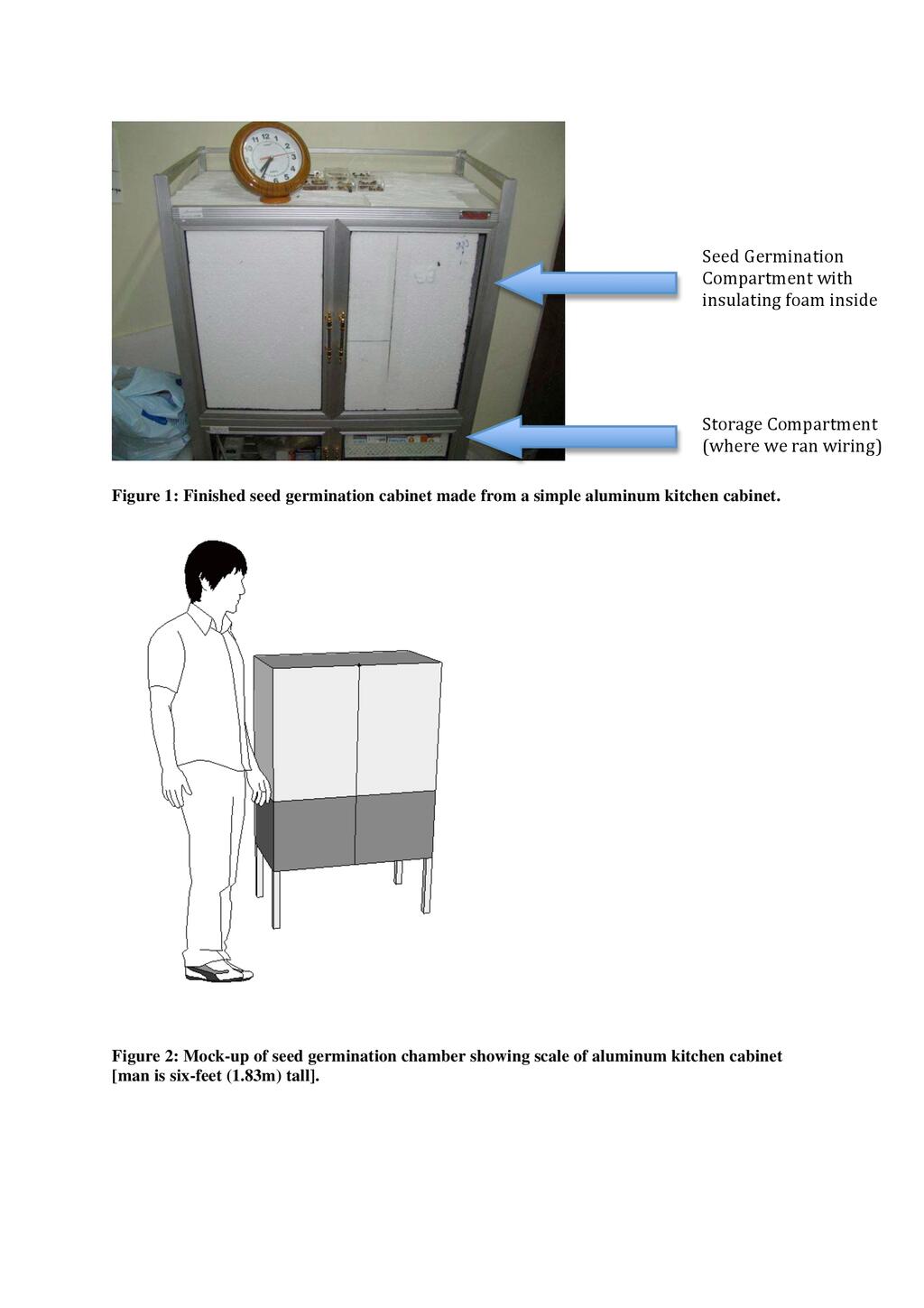 Seed Germination Compartment with insulating foam inside

Storage Compartment (where we ran wiring)

Figure 1: Finished seed germination cabinet made from a simple aluminum kitchen cabinet.

Figure 2: Mock-up of seed germination chamber showing scale of aluminum kitchen cabinet [man is six-feet (1.83m) tall].