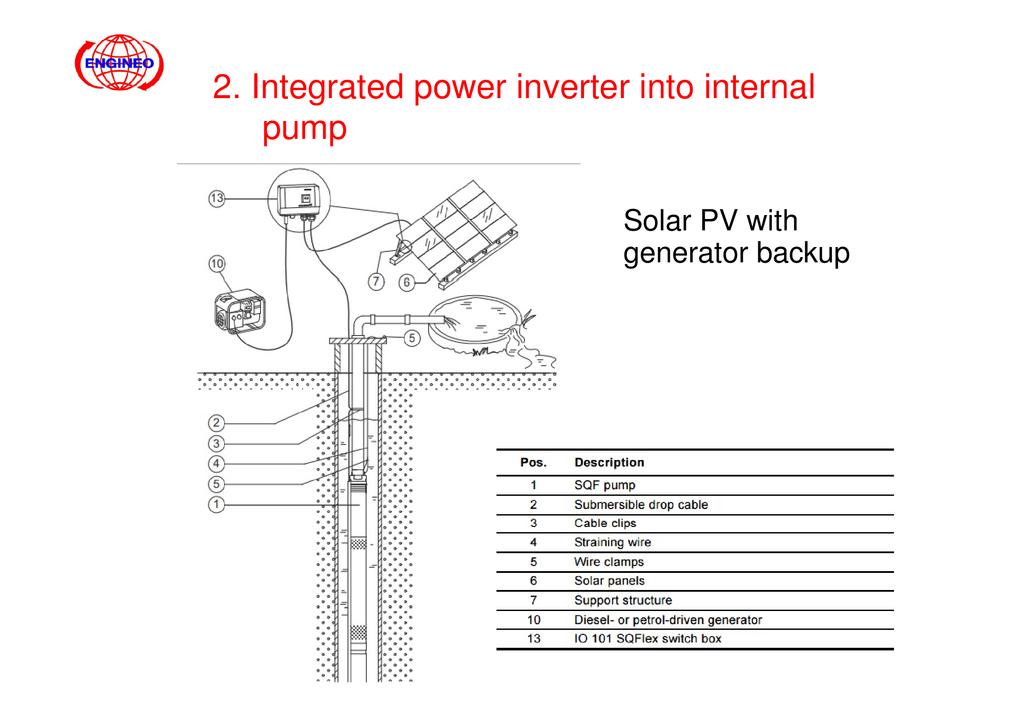 ENGINEO

2. Integrated power inverter into internal pump

13
10
7
6
5
2
3
4
5
1

Solar PV with generator backup

| Pos. | Description |
|---|---|
| 1 | SQF pump |
| 2 | Submersible drop cable |
| 3 | Cable clips |
| 4 | Straining wire |
| 5 | Wire clamps |
| 6 | Solar panels |
| 7 | Support structure |
| 10 | Diesel- or petrol-driven generator |
| 13 | IO 101 SQFlex switch box |