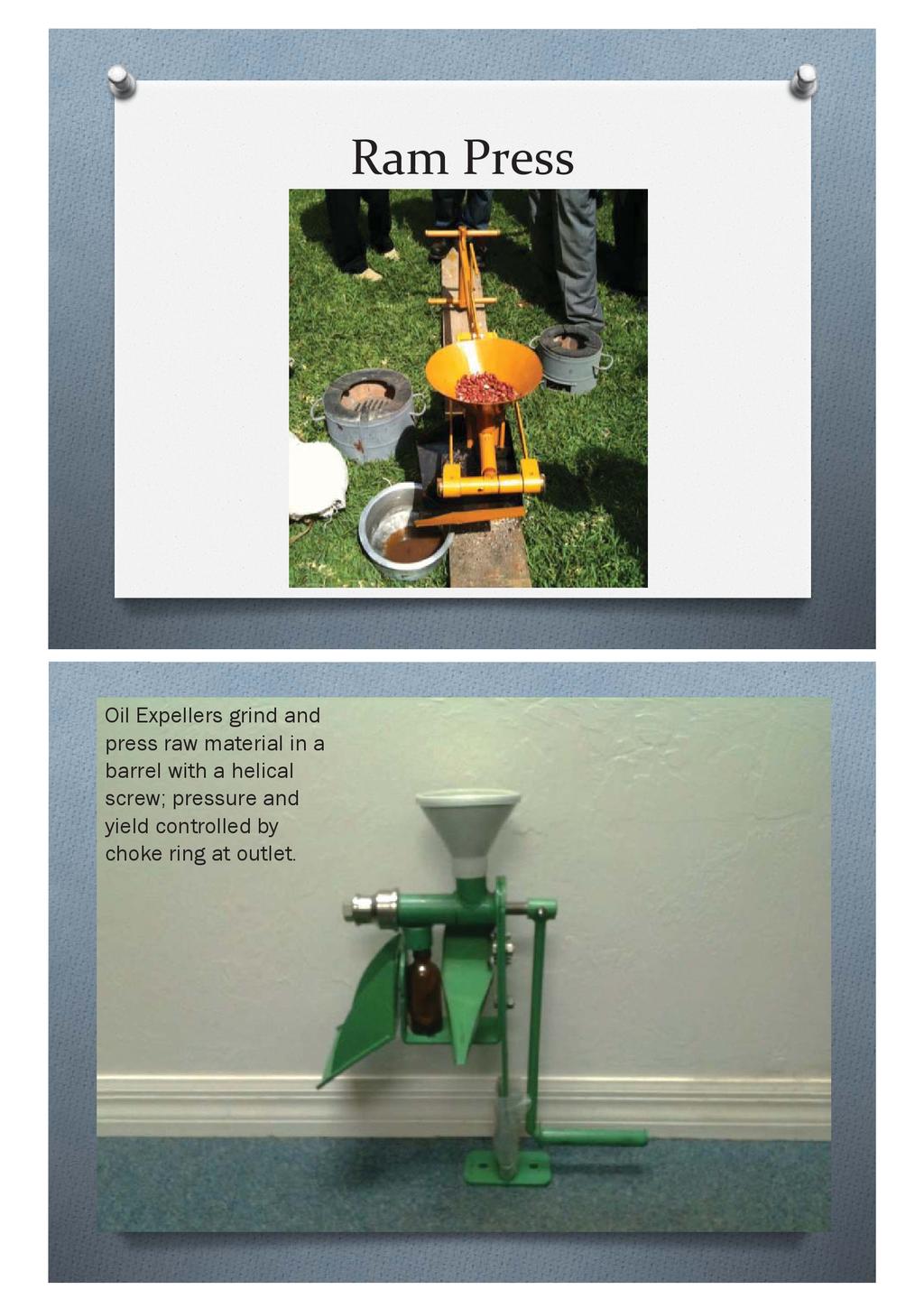 Ram Press

Oil Expellers grind and press raw material in a barrel with a helical screw; pressure and yield controlled by choke ring at outlet.