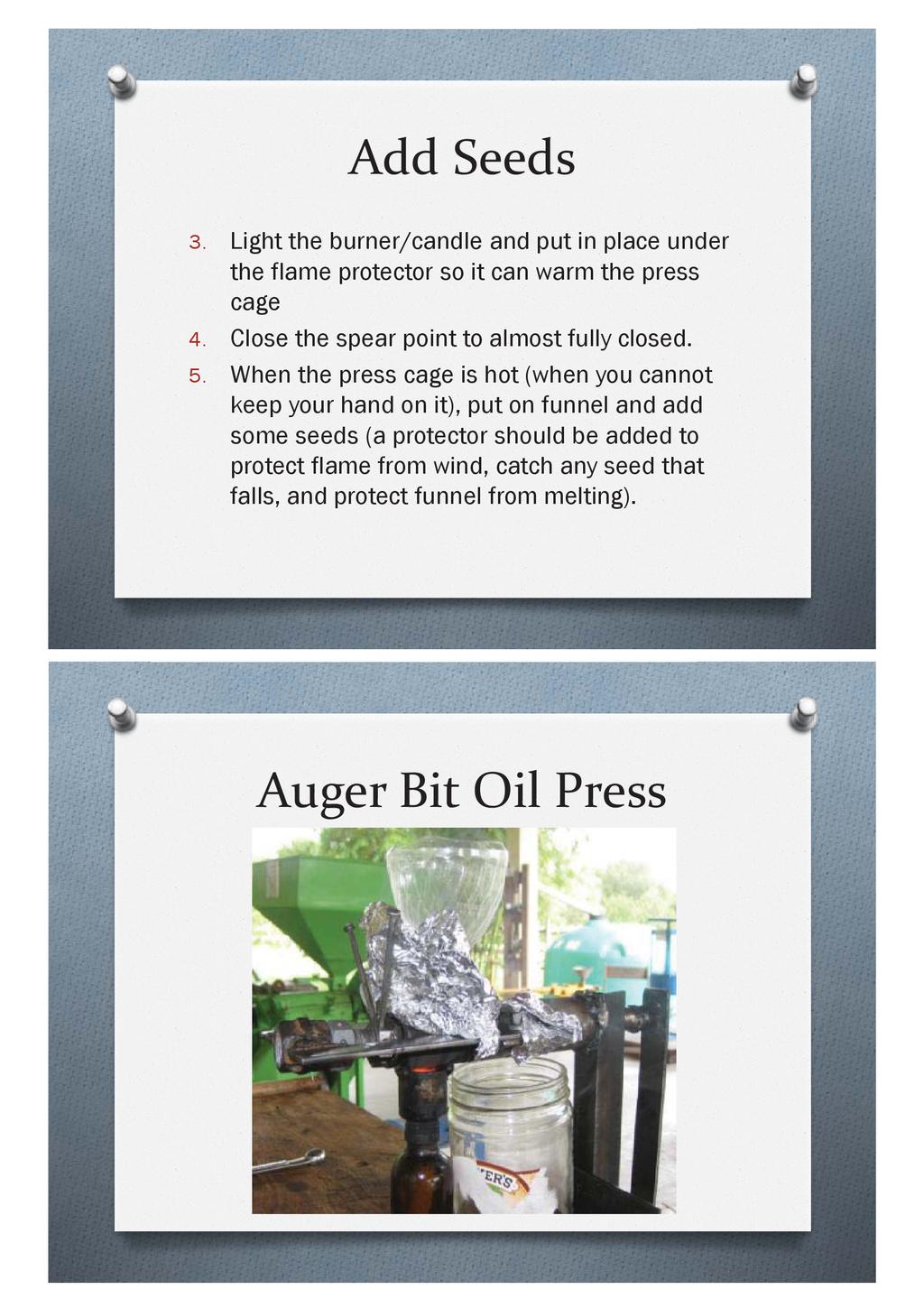 Add Seeds

3. Light the burner/candle and put in place under the flame protector so it can warm the press cage

4. Close the spear point to almost fully closed.

5. When the press cage is hot (when you cannot keep your hand on it), put on funnel and add some seeds (a protector should be added to protect flame from wind, catch any seed that falls, and protect funnel from melting).

Auger Bit Oil Press

ER'S