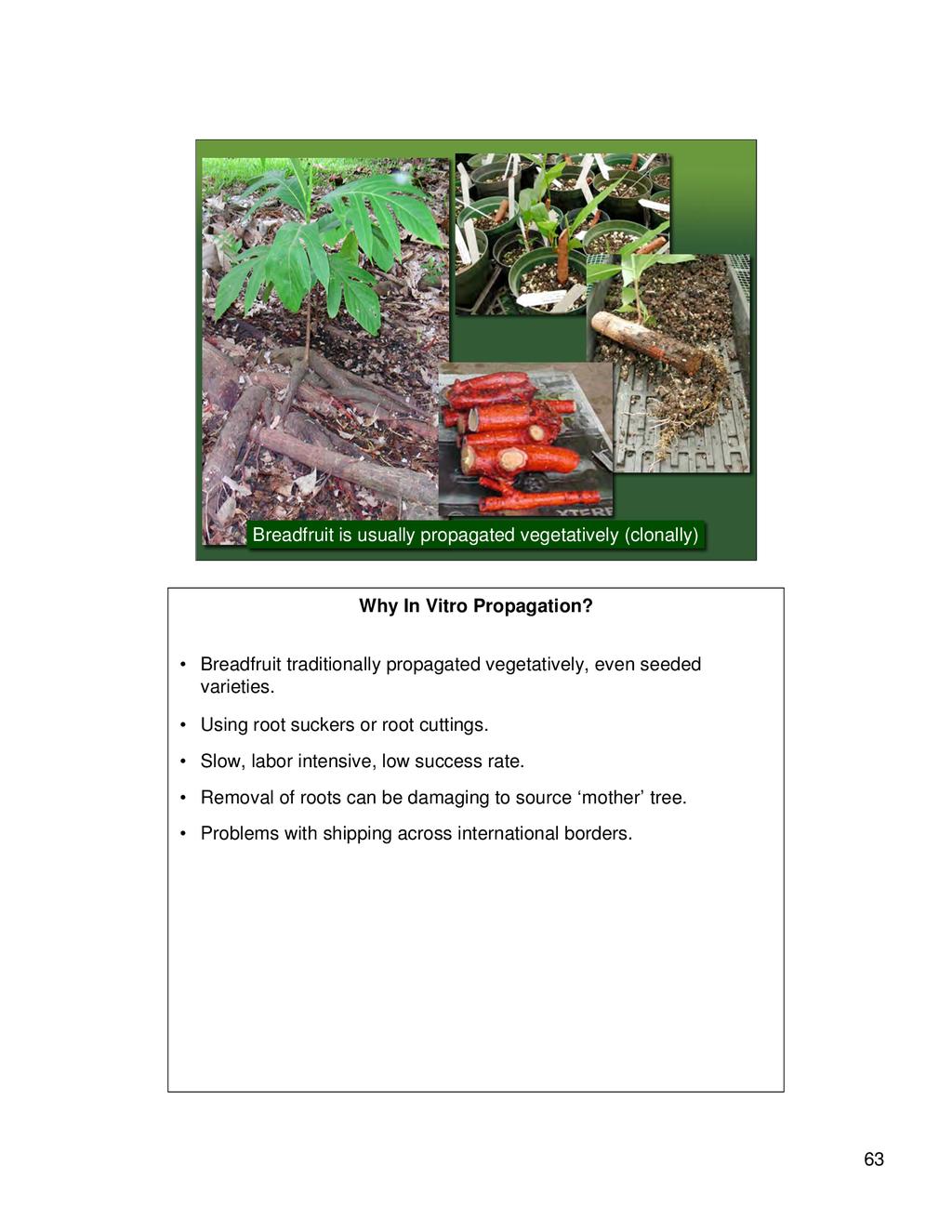 Breadfruit is usually propagated vegetatively (clonally)

Why In Vitro Propagation?

• Breadfruit traditionally propagated vegetatively, even seeded varieties.

• Using root suckers or root cuttings.

• Slow, labor intensive, low success rate.

• Removal of roots can be damaging to source ‘mother’ tree.

• Problems with shipping across international borders.

63