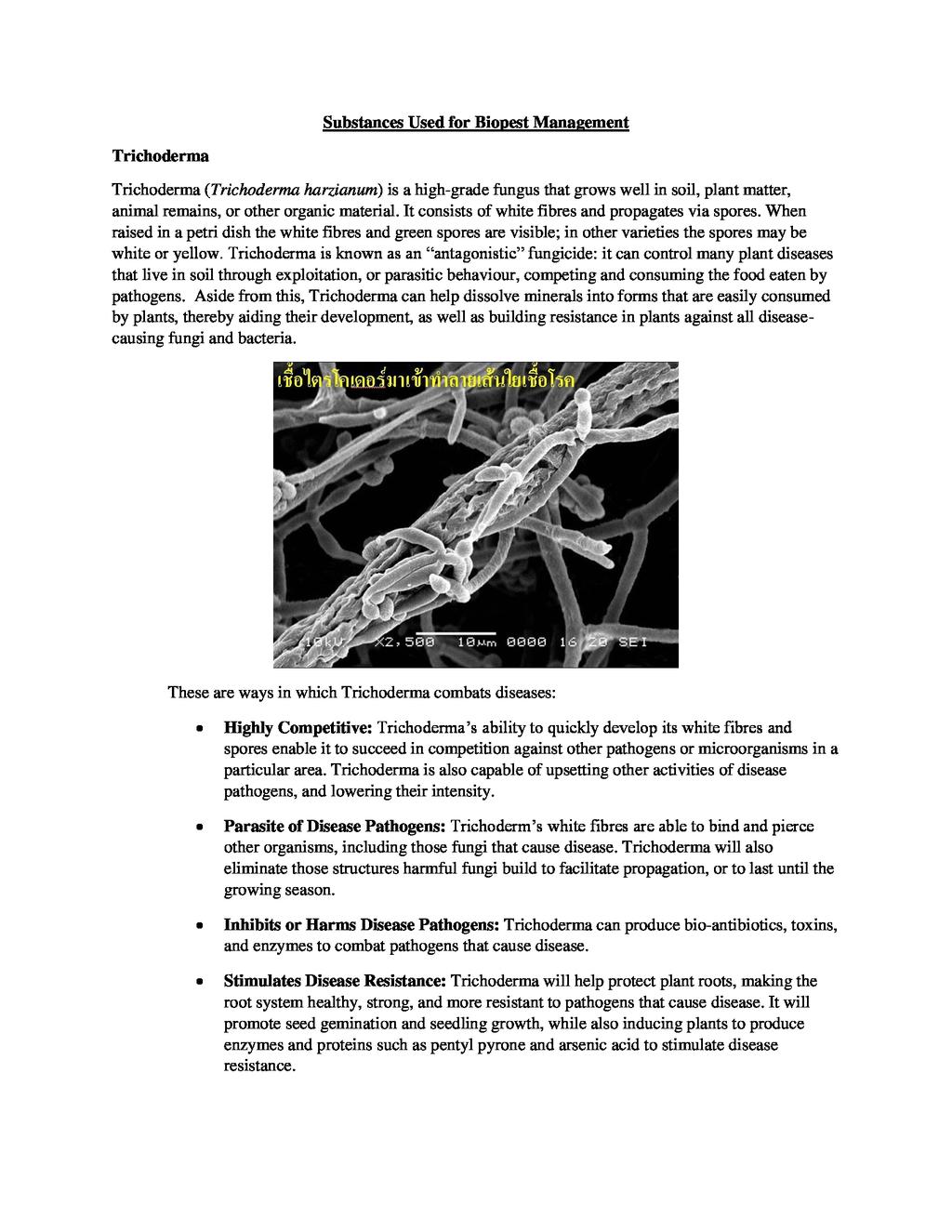 Substances Used for Biopest Management

Trichoderma

Trichoderma (Trichoderma harzianum) is a high-grade fungus that grows well in soil, plant matter, animal remains, or other organic material. It consists of white fibres and propagates via spores. When raised in a petri dish the white fibres and green spores are visible; in other varieties the spores may be white or yellow. Trichoderma is known as an "antagonistic" fungicide: it can control many plant diseases that live in soil through exploitation, or parasitic behaviour, competing and consuming the food eaten by pathogens. Aside from this, Trichoderma can help dissolve minerals into forms that are easily consumed by plants, thereby aiding their development, as well as building resistance in plants against all disease-causing fungi and bacteria.

เชื้อไตรโคเดอร์มาเข้าทำลายเส้นใยเชื้อโรค

10kV X2,500 10μm 0000 16 20 SEI

These are ways in which Trichoderma combats diseases:

• Highly Competitive: Trichoderma's ability to quickly develop its white fibres and spores enable it to succeed in competition against other pathogens or microorganisms in a particular area. Trichoderma is also capable of upsetting other activities of disease pathogens, and lowering their intensity.

• Parasite of Disease Pathogens: Trichoderm's white fibres are able to bind and pierce other organisms, including those fungi that cause disease. Trichoderma will also eliminate those structures harmful fungi build to facilitate propagation, or to last until the growing season.

• Inhibits or Harms Disease Pathogens: Trichoderma can produce bio-antibiotics, toxins, and enzymes to combat pathogens that cause disease.

• Stimulates Disease Resistance: Trichoderma will help protect plant roots, making the root system healthy, strong, and more resistant to pathogens that cause disease. It will promote seed gemination and seedling growth, while also inducing plants to produce enzymes and proteins such as pentyl pyrone and arsenic acid to stimulate disease resistance.