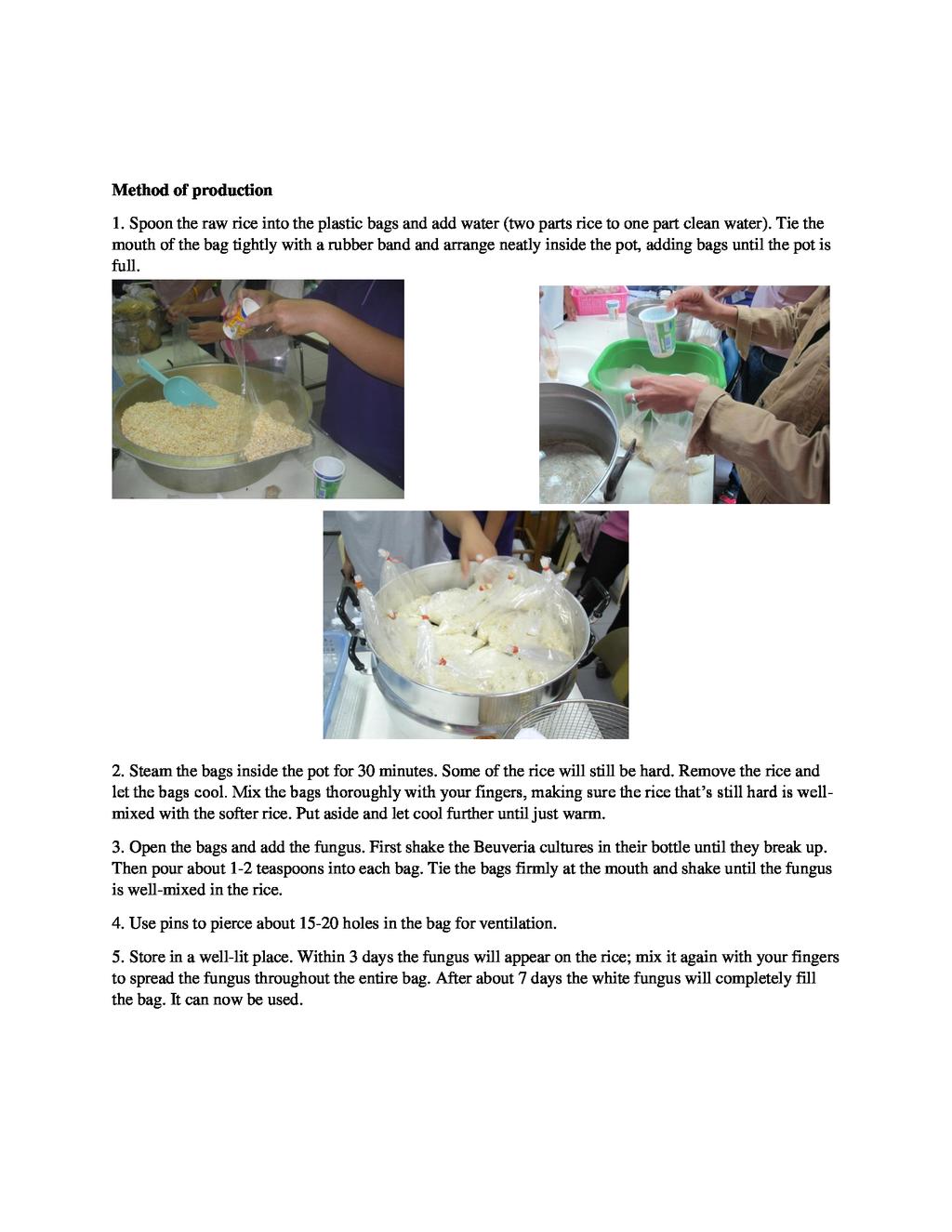 **Method of production**

1. Spoon the raw rice into the plastic bags and add water (two parts rice to one part clean water). Tie the mouth of the bag tightly with a rubber band and arrange neatly inside the pot, adding bags until the pot is full.

2. Steam the bags inside the pot for 30 minutes. Some of the rice will still be hard. Remove the rice and let the bags cool. Mix the bags thoroughly with your fingers, making sure the rice that's still hard is well-mixed with the softer rice. Put aside and let cool further until just warm.

3. Open the bags and add the fungus. First shake the Beuveria cultures in their bottle until they break up. Then pour about 1-2 teaspoons into each bag. Tie the bags firmly at the mouth and shake until the fungus is well-mixed in the rice.

4. Use pins to pierce about 15-20 holes in the bag for ventilation.

5. Store in a well-lit place. Within 3 days the fungus will appear on the rice; mix it again with your fingers to spread the fungus throughout the entire bag. After about 7 days the white fungus will completely fill the bag. It can now be used.