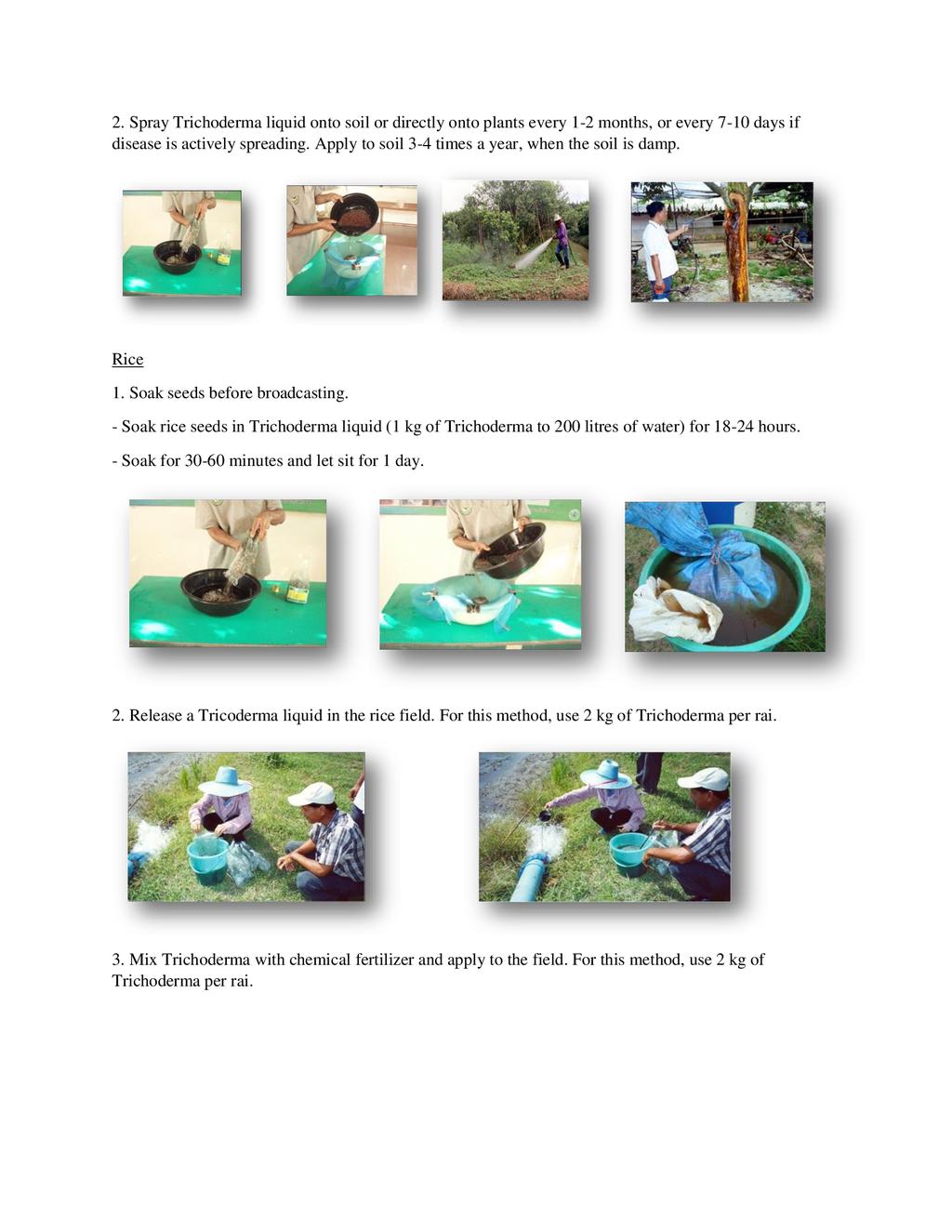 2. Spray Trichoderma liquid onto soil or directly onto plants every 1-2 months, or every 7-10 days if disease is actively spreading. Apply to soil 3-4 times a year, when the soil is damp.

Rice

1. Soak seeds before broadcasting.

- Soak rice seeds in Trichoderma liquid (1 kg of Trichoderma to 200 litres of water) for 18-24 hours.

- Soak for 30-60 minutes and let sit for 1 day.

2. Release a Tricoderma liquid in the rice field. For this method, use 2 kg of Trichoderma per rai.

3. Mix Trichoderma with chemical fertilizer and apply to the field. For this method, use 2 kg of Trichoderma per rai.