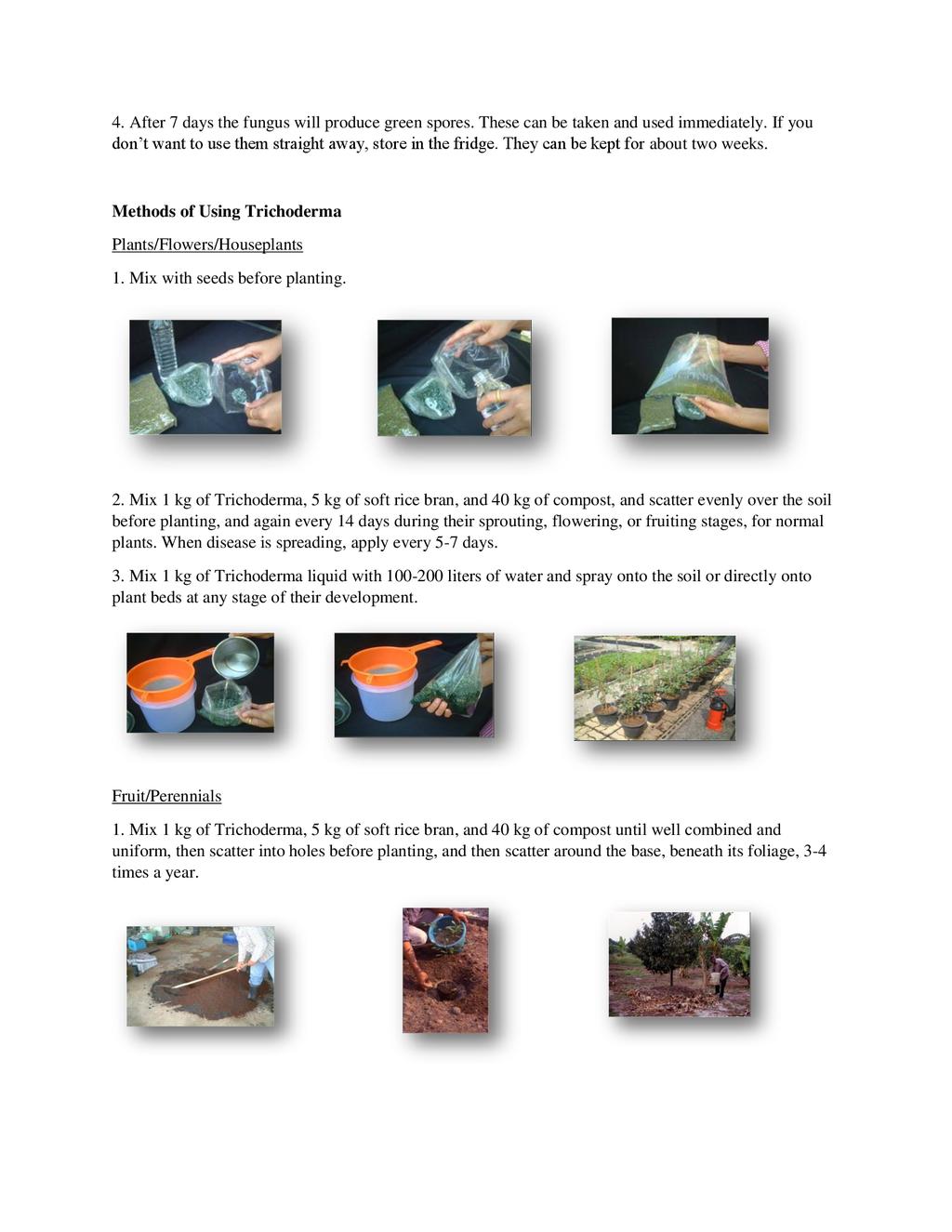 4. After 7 days the fungus will produce green spores. These can be taken and used immediately. If you don't want to use them straight away, store in the fridge. They can be kept for about two weeks.

Methods of Using Trichoderma

Plants/Flowers/Houseplants

1. Mix with seeds before planting.

2. Mix 1 kg of Trichoderma, 5 kg of soft rice bran, and 40 kg of compost, and scatter evenly over the soil before planting, and again every 14 days during their sprouting, flowering, or fruiting stages, for normal plants. When disease is spreading, apply every 5-7 days.

3. Mix 1 kg of Trichoderma liquid with 100-200 liters of water and spray onto the soil or directly onto plant beds at any stage of their development.

Fruit/Perennials

1. Mix 1 kg of Trichoderma, 5 kg of soft rice bran, and 40 kg of compost until well combined and uniform, then scatter into holes before planting, and then scatter around the base, beneath its foliage, 3-4 times a year.