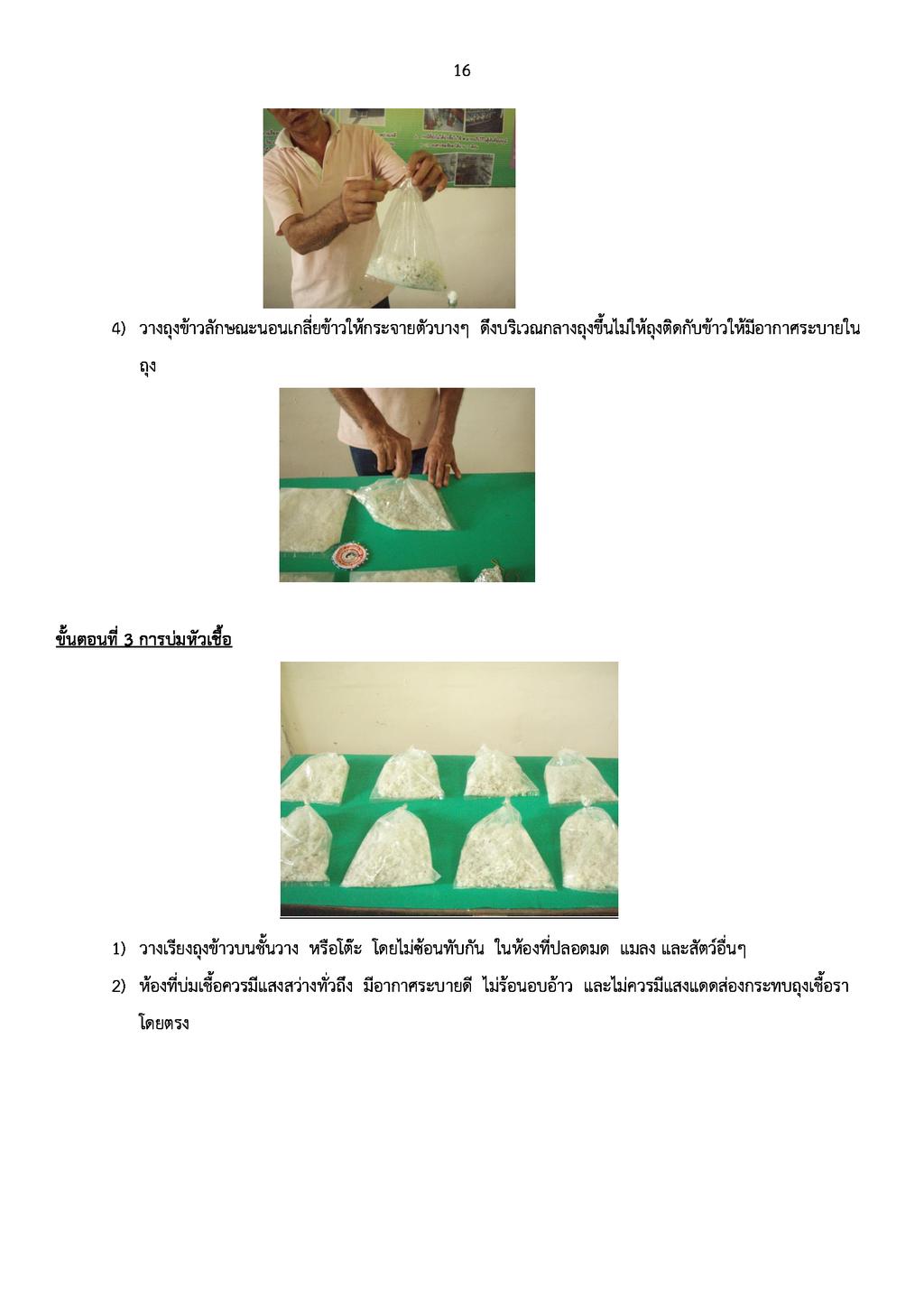 16

4) วางถุงข้าวลักษณะนอนเกลี่ยข้าวให้กระจายตัวบางๆ ดึงบริเวณกลางถุงขึ้นไม่ให้ถุงติดกับข้าวให้มีอากาศระบายในถุง

ขั้นตอนที่ 3 การบ่มหัวเชื้อ

1) วางเรียงถุงข้าวบนชั้นวาง หรือโต๊ะ โดยไม่ซ้อนทับกัน ในห้องที่ปลอดมด แมลง และสัตว์อื่นๆ

2) ห้องที่บ่มเชื้อควรมีแสงสว่างทั่วถึง มีอากาศระบายดี ไม่ร้อนอบอ้าว และไม่ควรมีแสงแดดส่องกระทบถุงเชื้อราโดยตรง