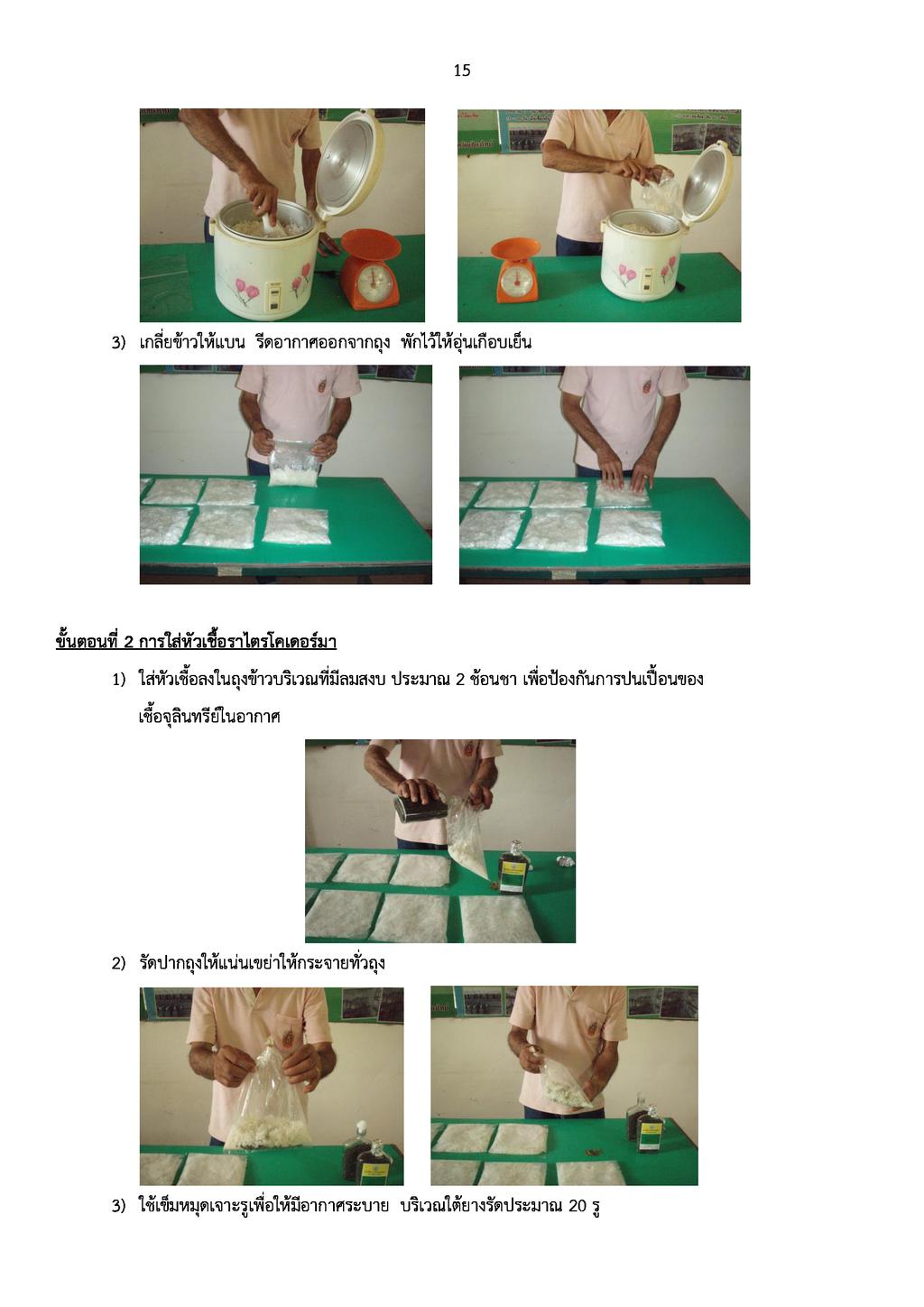 15

3) เกลี่ยข้าวให้แบน รีดอากาศออกจากถุง พักไว้ให้อุ่นเกือบเย็น

ขั้นตอนที่ 2 การใส่หัวเชื้อราไตรโคเดอร์มา

1) ใส่หัวเชื้อลงในถุงข้าวบริเวณที่มีลมสงบ ประมาณ 2 ช้อนชา เพื่อป้องกันการปนเปื้อนของเชื้อจุลินทรีย์ในอากาศ

2) รัดปากถุงให้แน่นเขย่าให้กระจายทั่วถุง

3) ใช้เข็มหมุดเจาะรูเพื่อให้มีอากาศระบาย บริเวณใต้ยางรัดประมาณ 20 รู