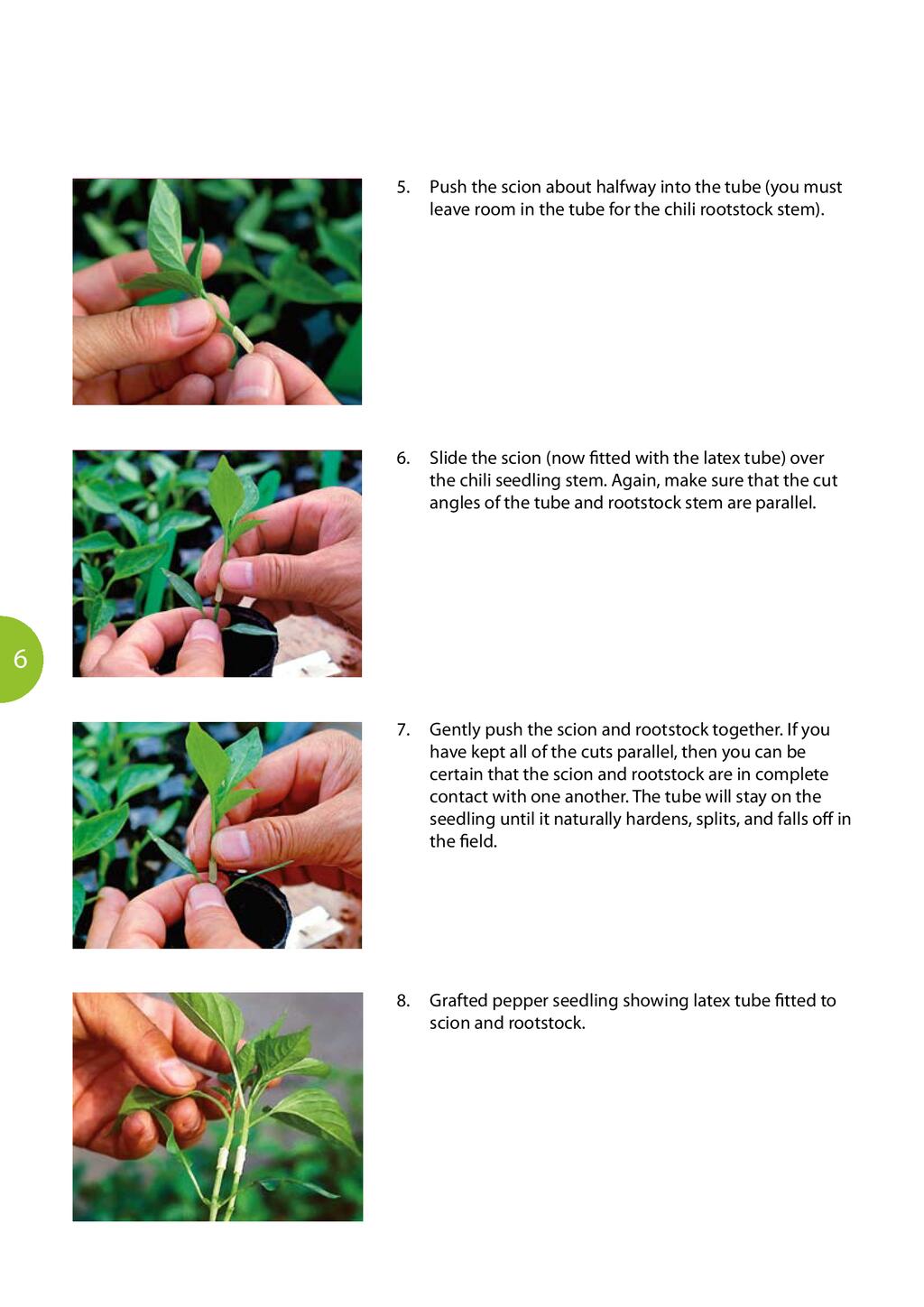 5. Push the scion about halfway into the tube (you must leave room in the tube for the chili rootstock stem).

6. Slide the scion (now fitted with the latex tube) over the chili seedling stem. Again, make sure that the cut angles of the tube and rootstock stem are parallel.

6

7. Gently push the scion and rootstock together. If you have kept all of the cuts parallel, then you can be certain that the scion and rootstock are in complete contact with one another. The tube will stay on the seedling until it naturally hardens, splits, and falls off in the field.

8. Grafted pepper seedling showing latex tube fitted to scion and rootstock.