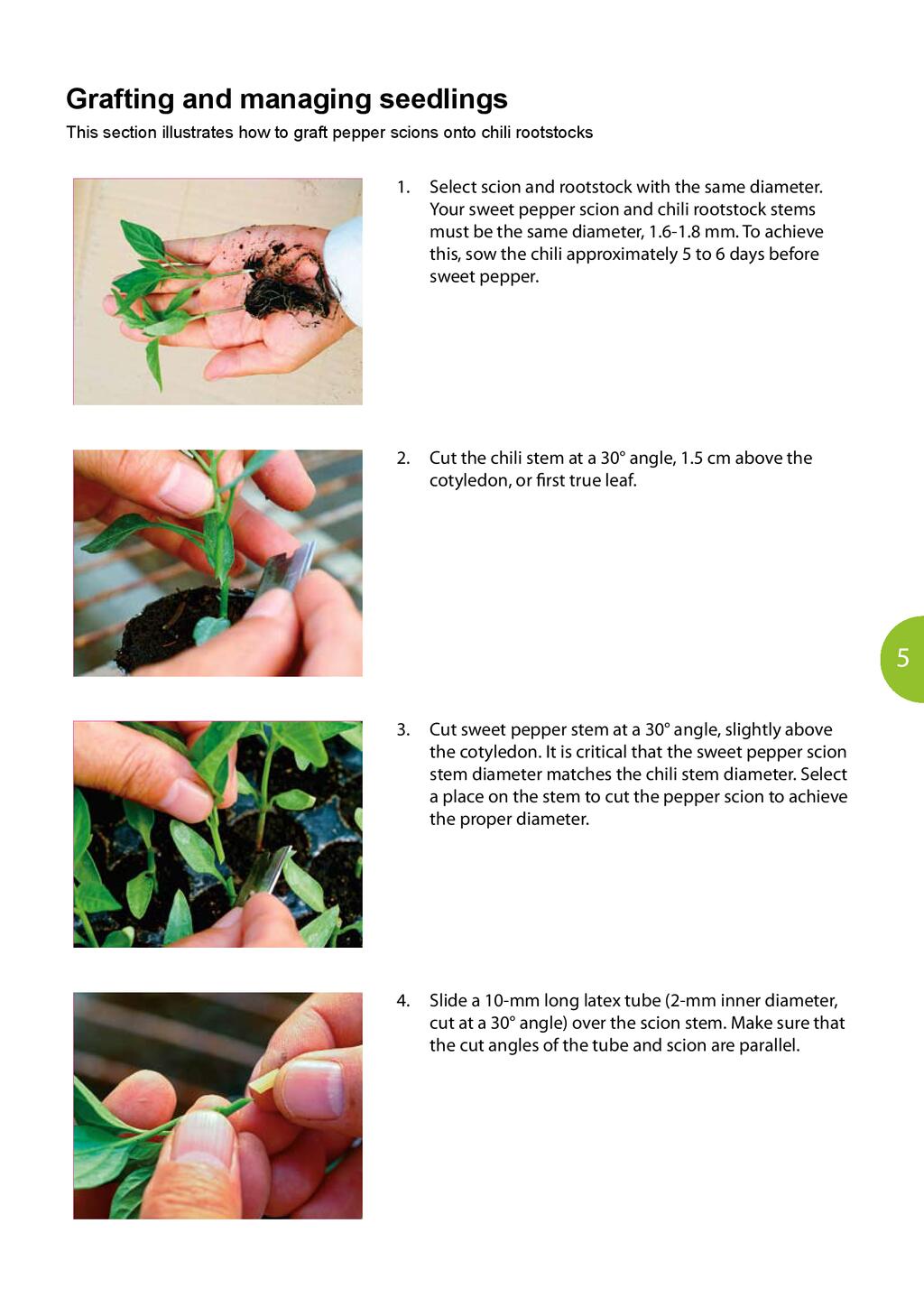 Grafting and managing seedlings

This section illustrates how to graft pepper scions onto chili rootstocks

1. Select scion and rootstock with the same diameter. Your sweet pepper scion and chili rootstock stems must be the same diameter, 1.6-1.8 mm. To achieve this, sow the chili approximately 5 to 6 days before sweet pepper.

2. Cut the chili stem at a 30° angle, 1.5 cm above the cotyledon, or first true leaf.

5

3. Cut sweet pepper stem at a 30° angle, slightly above the cotyledon. It is critical that the sweet pepper scion stem diameter matches the chili stem diameter. Select a place on the stem to cut the pepper scion to achieve the proper diameter.

4. Slide a 10-mm long latex tube (2-mm inner diameter, cut at a 30° angle) over the scion stem. Make sure that the cut angles of the tube and scion are parallel.