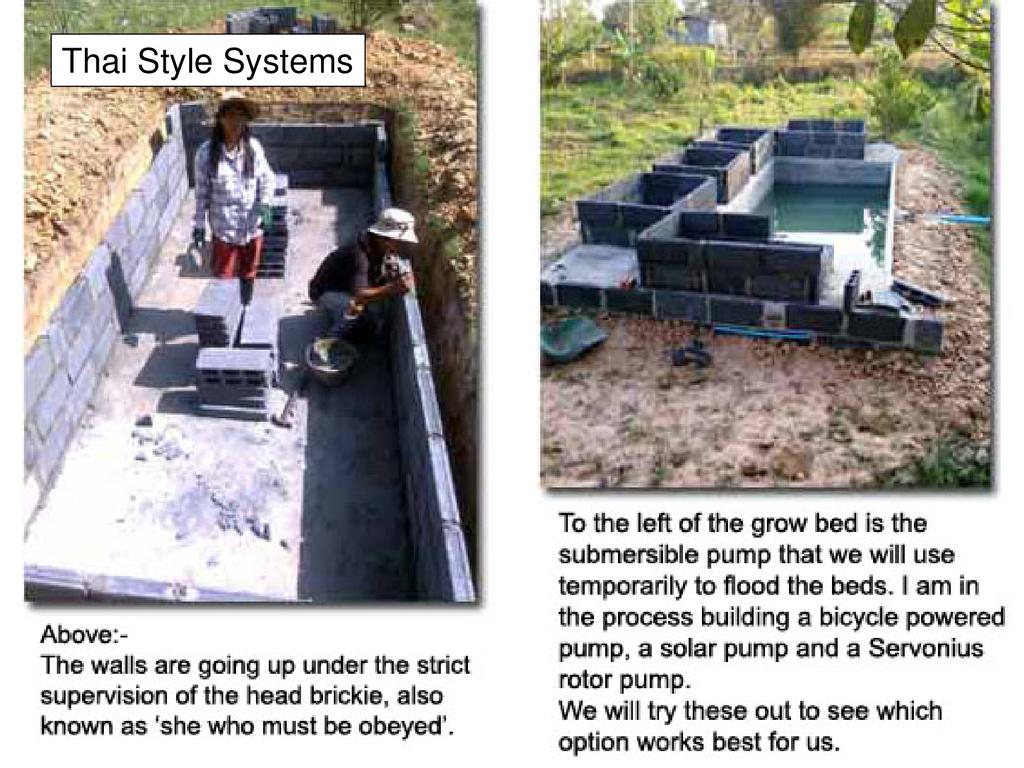 Thai Style Systems

Above:-
The walls are going up under the strict supervision of the head brickie, also known as 'she who must be obeyed'.

To the left of the grow bed is the submersible pump that we will use temporarily to flood the beds. I am in the process building a bicycle powered pump, a solar pump and a Servonius rotor pump.
We will try these out to see which option works best for us.