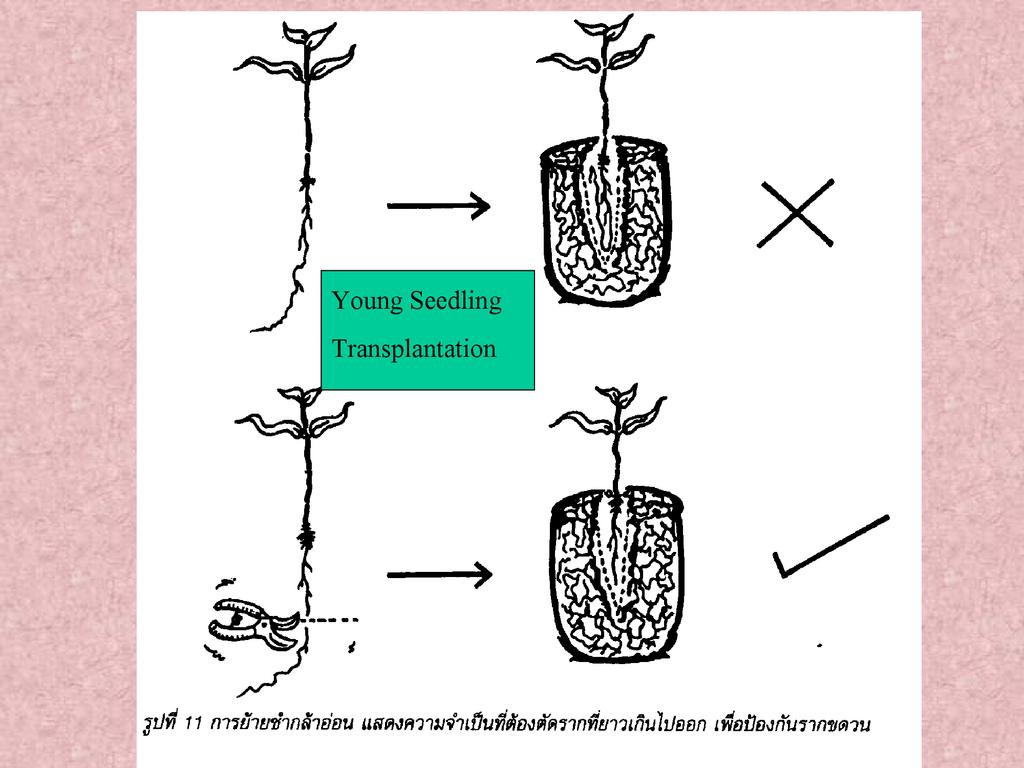 Young Seedling
Transplantation

รูปที่ 11 การย้ายชำกล้าอ่อน แสดงความจำเป็นที่ต้องตัดรากที่ยาวเกินไปออก เพื่อป้องกันรากขดวน