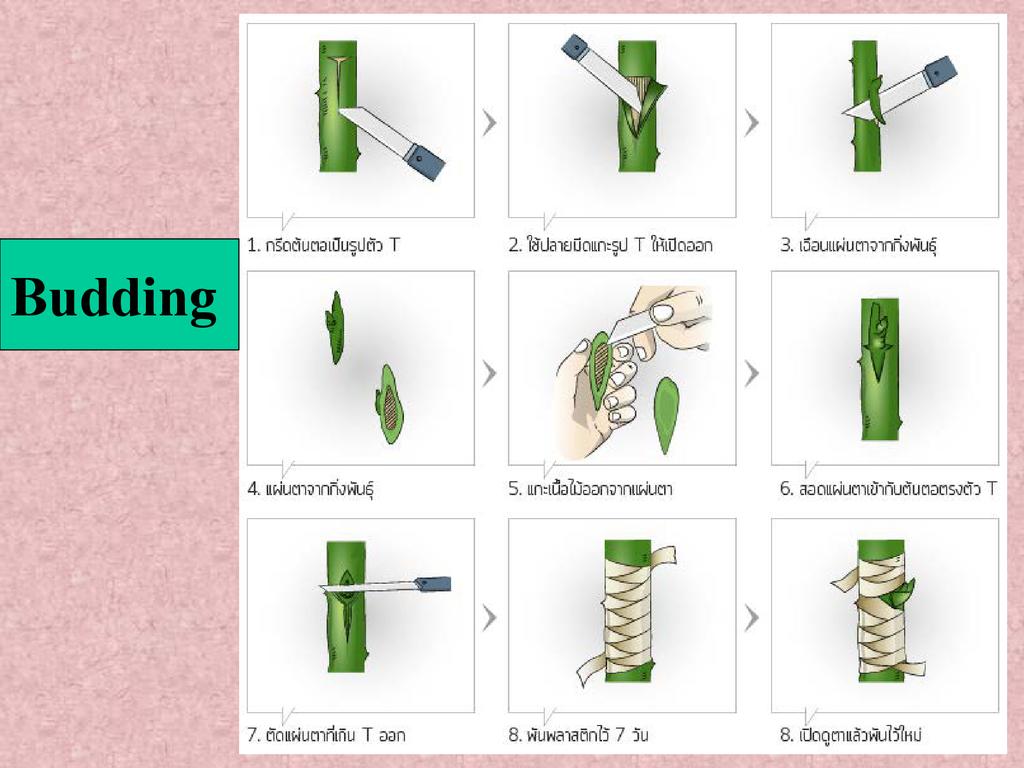 Budding

1. กรีดต้นตอเป็นรูปตัว T

2. ใช้ปลายมีดแกะรูป T ให้เปิดออก

3. เฉือนแผ่นตาจากกิ่งพันธุ์

4. แผ่นตาจากกิ่งพันธุ์

5. แกะเนื้อไม้ออกจากแผ่นตา

6. สอดแผ่นตาเข้ากับต้นตอตรงตัว T

7. ตัดแผ่นตาที่เกิน T ออก

8. พันพลาสติกไว้ 7 วัน

8. เปิดดูตาแล้วพันไว้ใหม่