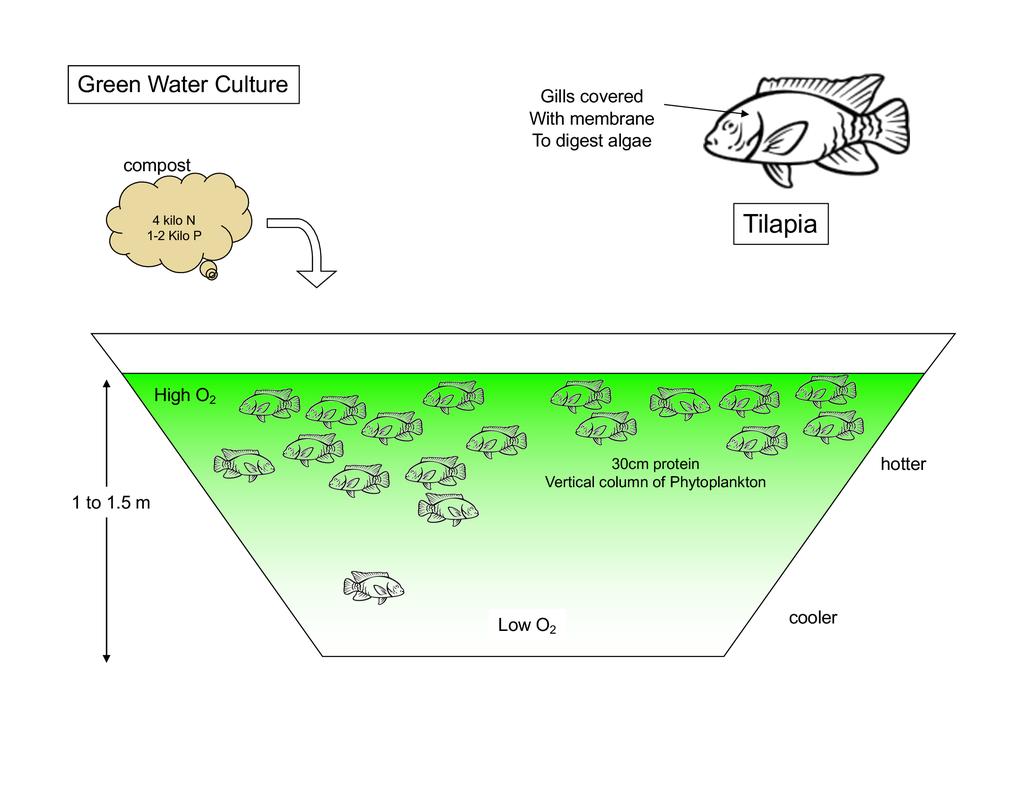 Green Water Culture

Gills covered
With membrane
To digest algae

compost

4 kilo N
1-2 Kilo P

Tilapia

High $O_2$

30cm protein
Vertical column of Phytoplankton

hotter

1 to 1.5 m

Low $O_2$

cooler