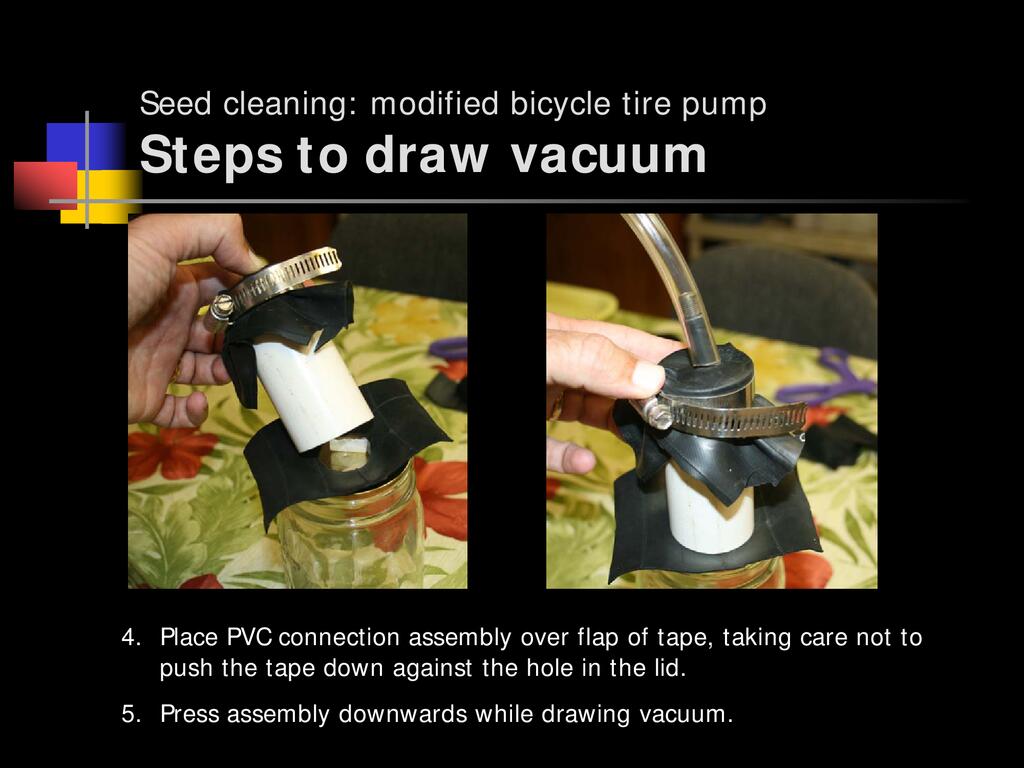 Seed cleaning: modified bicycle tire pump
Steps to draw vacuum

4. Place PVC connection assembly over flap of tape, taking care not to push the tape down against the hole in the lid.

5. Press assembly downwards while drawing vacuum.