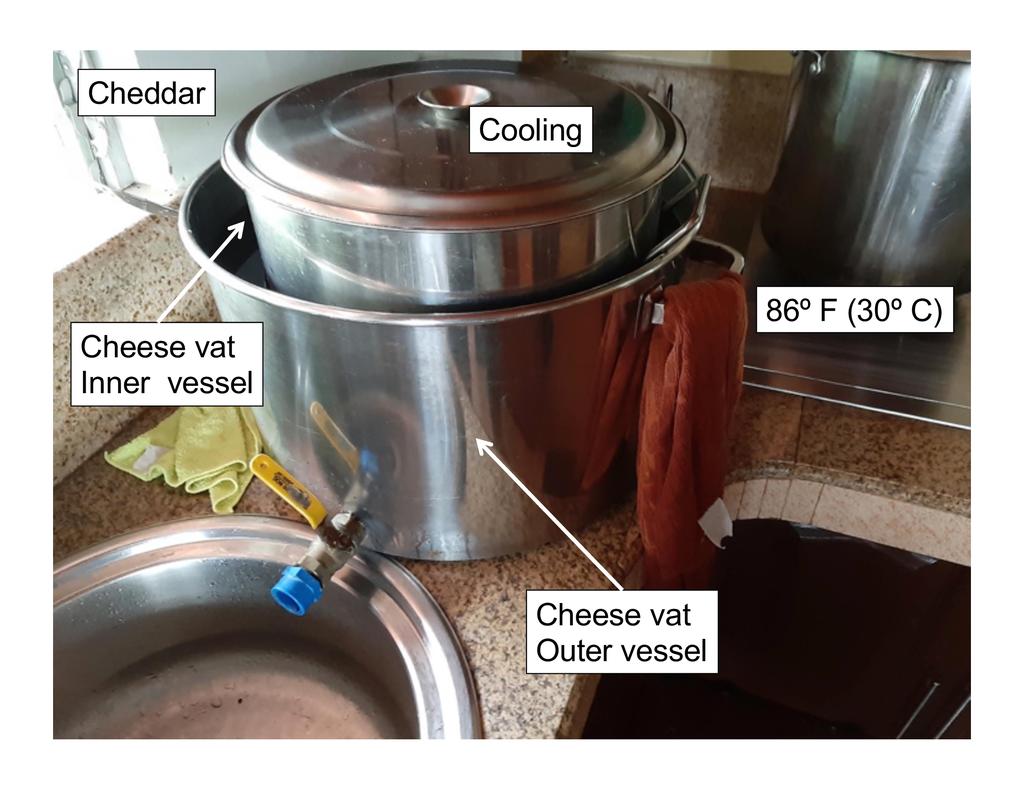 Cheddar

Cooling

86º F (30º C)

Cheese vat
Inner vessel

Cheese vat
Outer vessel