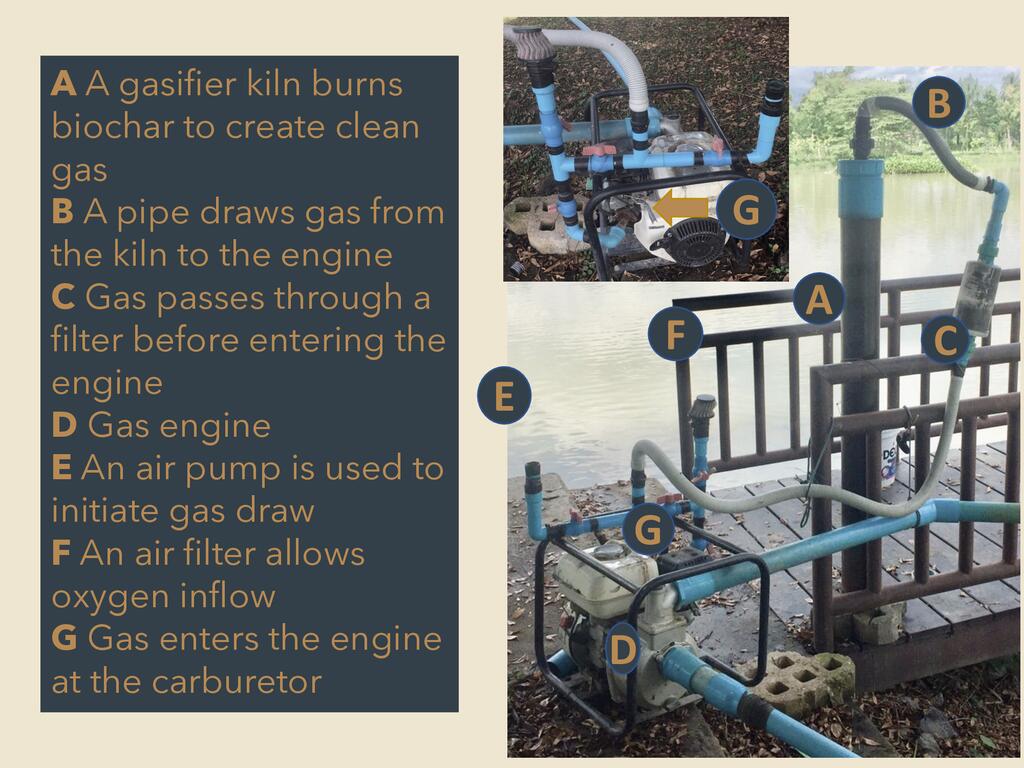 **A** A gasifier kiln burns biochar to create clean gas
**B** A pipe draws gas from the kiln to the engine
**C** Gas passes through a filter before entering the engine
**D** Gas engine
**E** An air pump is used to initiate gas draw
**F** An air filter allows oxygen inflow
**G** Gas enters the engine at the carburetor

G

B

A

F

C

E

G

D