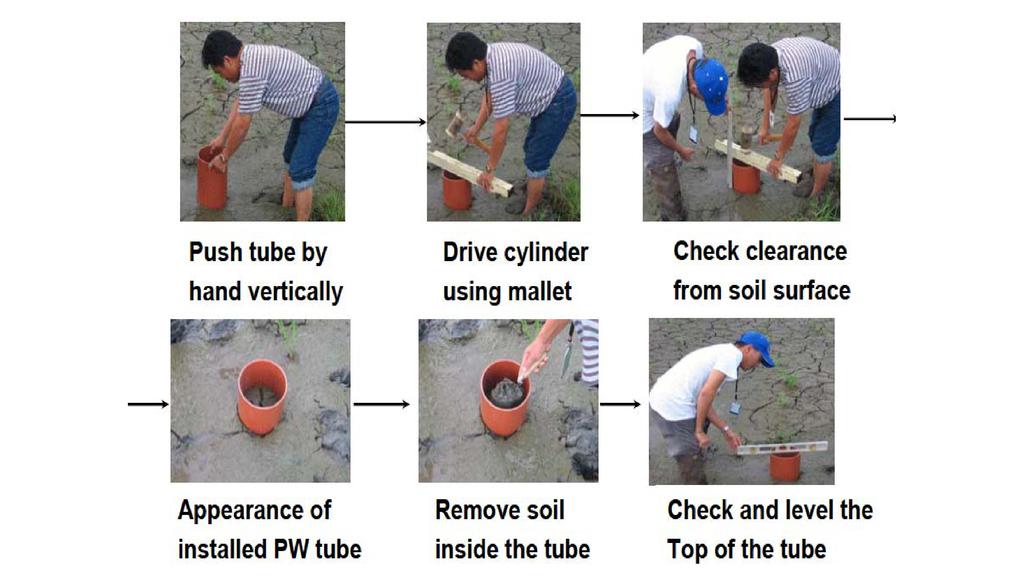 Push tube by hand vertically

Drive cylinder using mallet

Check clearance from soil surface

Appearance of installed PW tube

Remove soil inside the tube

Check and level the Top of the tube