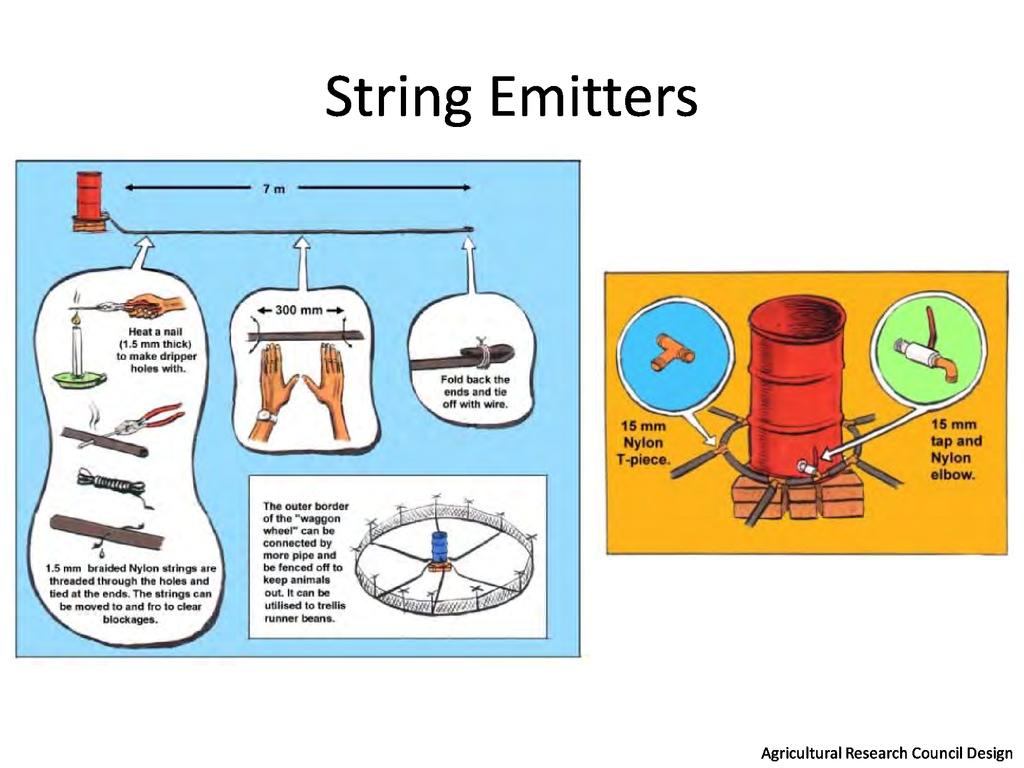 String Emitters

7 m

Heat a nail (1.5 mm thick) to make dripper holes with.

1.5 mm braided Nylon strings are threaded through the holes and tied at the ends. The strings can be moved to and fro to clear blockages.

300 mm

Fold back the ends and tie off with wire.

The outer border of the "waggon wheel" can be connected by more pipe and be fenced off to keep animals out. It can be utilised to trellis runner beans.

15 mm Nylon T-piece.

15 mm tap and Nylon elbow.

Agricultural Research Council Design